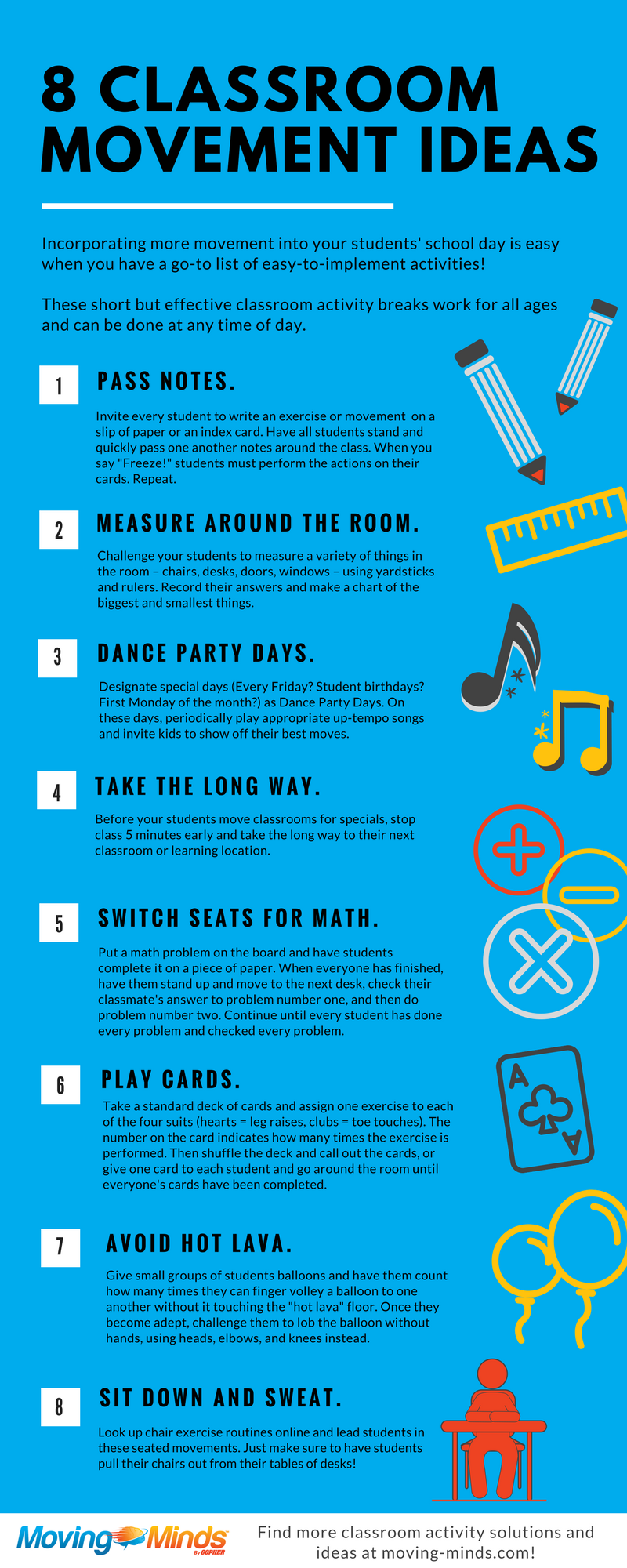 8 CLASSROOM MOVEMENT IDEAS

Incorporating more movement into your students' school day is easy when you have a go-to list of easy-to-implement activities!

These short but effective classroom activity breaks work for all ages and can be done at any time of day.

1 PASS NOTES.

Invite every student to write an exercise or movement on a slip of paper or an index card. Have all students stand and quickly pass one another notes around the class. When you say "Freeze!" students must perform the actions on their cards. Repeat.

2 MEASURE AROUND THE ROOM.

Challenge your students to measure a variety of things in the room – chairs, desks, doors, windows – using yardsticks and rulers. Record their answers and make a chart of the biggest and smallest things.

3 DANCE PARTY DAYS.

Designate special days (Every Friday? Student birthdays? First Monday of the month?) as Dance Party Days. On these days, periodically play appropriate up-tempo songs and invite kids to show off their best moves.

4 TAKE THE LONG WAY.

Before your students move classrooms for specials, stop class 5 minutes early and take the long way to their next classroom or learning location.

5 SWITCH SEATS FOR MATH.

Put a math problem on the board and have students complete it on a piece of paper. When everyone has finished, have them stand up and move to the next desk, check their classmate's answer to problem number one, and then do problem number two. Continue until every student has done every problem and checked every problem.

6 PLAY CARDS.

Take a standard deck of cards and assign one exercise to each of the four suits (hearts = leg raises, clubs = toe touches). The number on the card indicates how many times the exercise is performed. Then shuffle the deck and call out the cards, or give one card to each student and go around the room until everyone's cards have been completed.

A

A

7 AVOID HOT LAVA.

Give small groups of students balloons and have them count how many times they can finger volley a balloon to one another without it touching the "hot lava" floor. Once they become adept, challenge them to lob the balloon without hands, using heads, elbows, and knees instead.

8 SIT DOWN AND SWEAT.

Look up chair exercise routines online and lead students in these seated movements. Just make sure to have students pull their chairs out from their tables of desks!

Moving Minds By GOPHER

Find more classroom activity solutions and ideas at moving-minds.com!