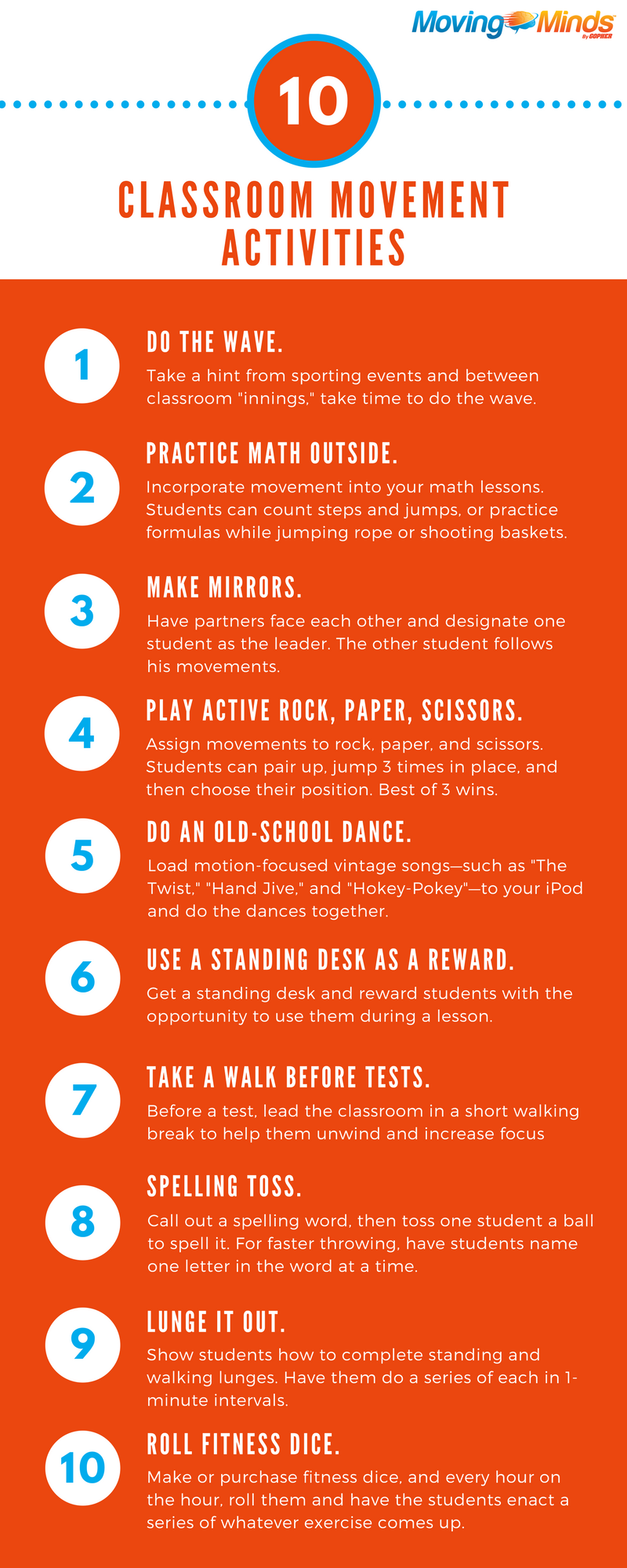 Moving Minds
By GOPHER

10

CLASSROOM MOVEMENT ACTIVITIES

1
DO THE WAVE.
Take a hint from sporting events and between classroom "innings," take time to do the wave.

2
PRACTICE MATH OUTSIDE.
Incorporate movement into your math lessons. Students can count steps and jumps, or practice formulas while jumping rope or shooting baskets.

3
MAKE MIRRORS.
Have partners face each other and designate one student as the leader. The other student follows his movements.

4
PLAY ACTIVE ROCK, PAPER, SCISSORS.
Assign movements to rock, paper, and scissors. Students can pair up, jump 3 times in place, and then choose their position. Best of 3 wins.

5
DO AN OLD-SCHOOL DANCE.
Load motion-focused vintage songs—such as "The Twist," "Hand Jive," and "Hokey-Pokey"—to your iPod and do the dances together.

6
USE A STANDING DESK AS A REWARD.
Get a standing desk and reward students with the opportunity to use them during a lesson.

7
TAKE A WALK BEFORE TESTS.
Before a test, lead the classroom in a short walking break to help them unwind and increase focus

8
SPELLING TOSS.
Call out a spelling word, then toss one student a ball to spell it. For faster throwing, have students name one letter in the word at a time.

9
LUNGE IT OUT.
Show students how to complete standing and walking lunges. Have them do a series of each in 1-minute intervals.

10
ROLL FITNESS DICE.
Make or purchase fitness dice, and every hour on the hour, roll them and have the students enact a series of whatever exercise comes up.