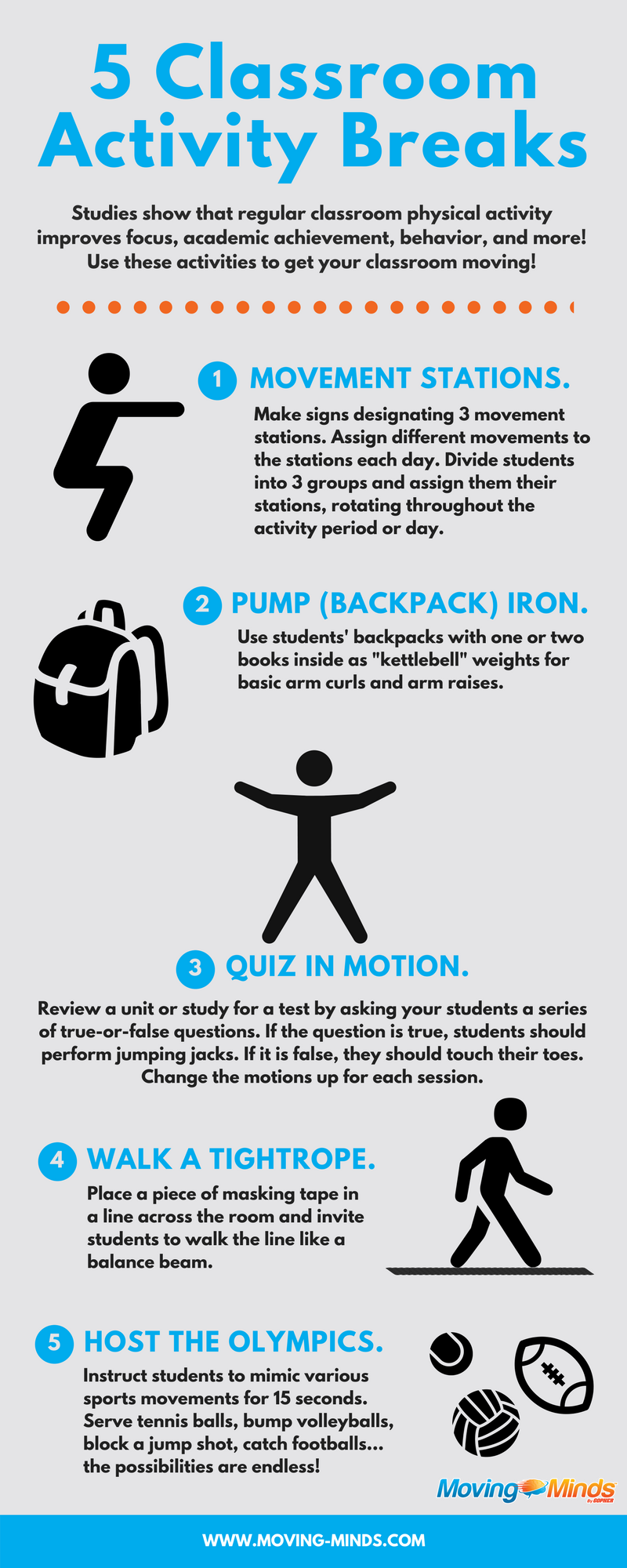 5 Classroom Activity Breaks

Studies show that regular classroom physical activity improves focus, academic achievement, behavior, and more! Use these activities to get your classroom moving!

1 MOVEMENT STATIONS.
Make signs designating 3 movement stations. Assign different movements to the stations each day. Divide students into 3 groups and assign them their stations, rotating throughout the activity period or day.

2 PUMP (BACKPACK) IRON.
Use students' backpacks with one or two books inside as "kettlebell" weights for basic arm curls and arm raises.

3 QUIZ IN MOTION.
Review a unit or study for a test by asking your students a series of true-or-false questions. If the question is true, students should perform jumping jacks. If it is false, they should touch their toes. Change the motions up for each session.

4 WALK A TIGHTROPE.
Place a piece of masking tape in a line across the room and invite students to walk the line like a balance beam.

5 HOST THE OLYMPICS.
Instruct students to mimic various sports movements for 15 seconds. Serve tennis balls, bump volleyballs, block a jump shot, catch footballs... the possibilities are endless!

Moving Minds By GOPHER

WWW.MOVING-MINDS.COM